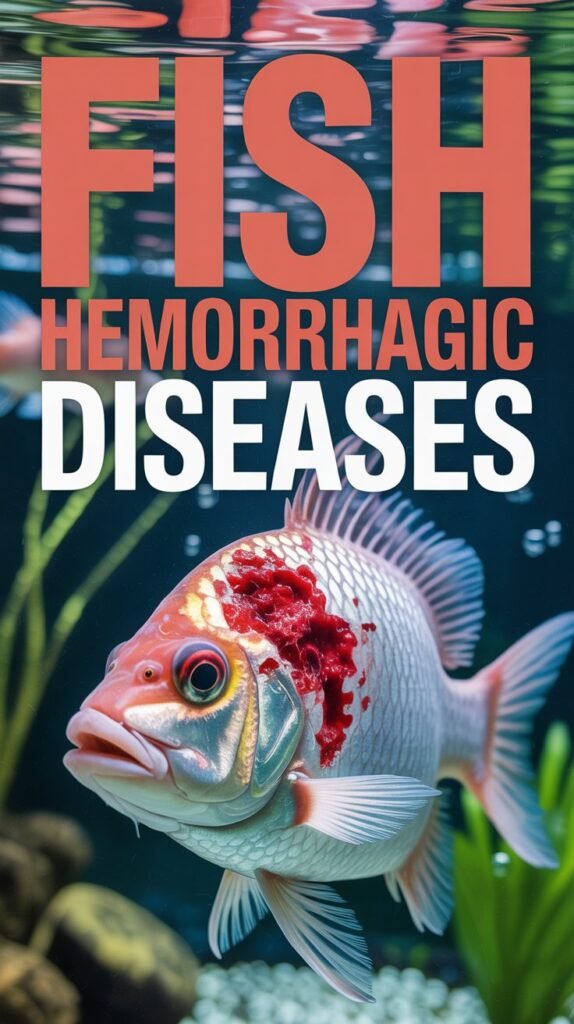 FISH
HEMORRHAGIC
DISEASES