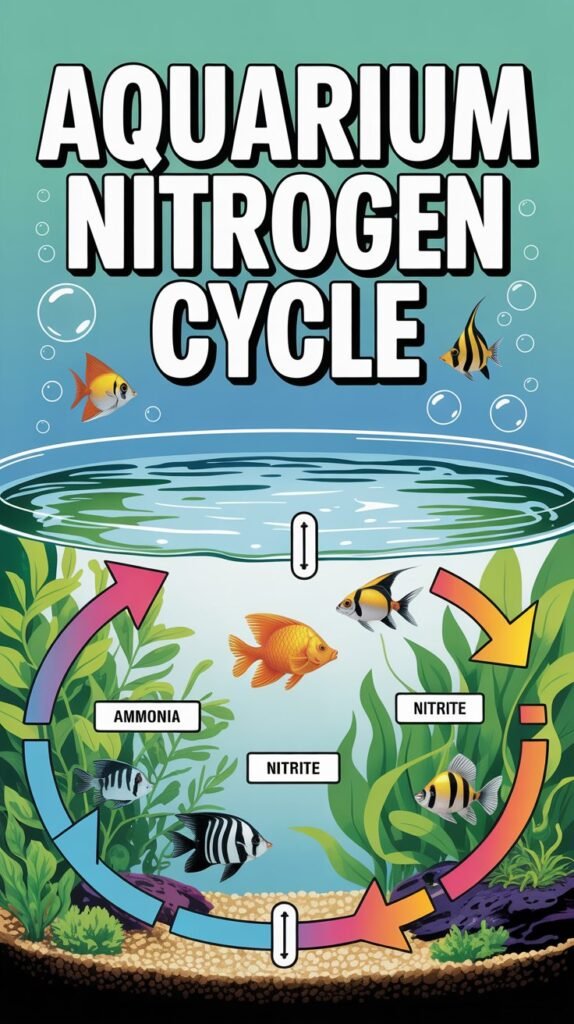 AQUARIUM NITROGEN CYCLE

AMMONIA

NITRITE

NITRITE