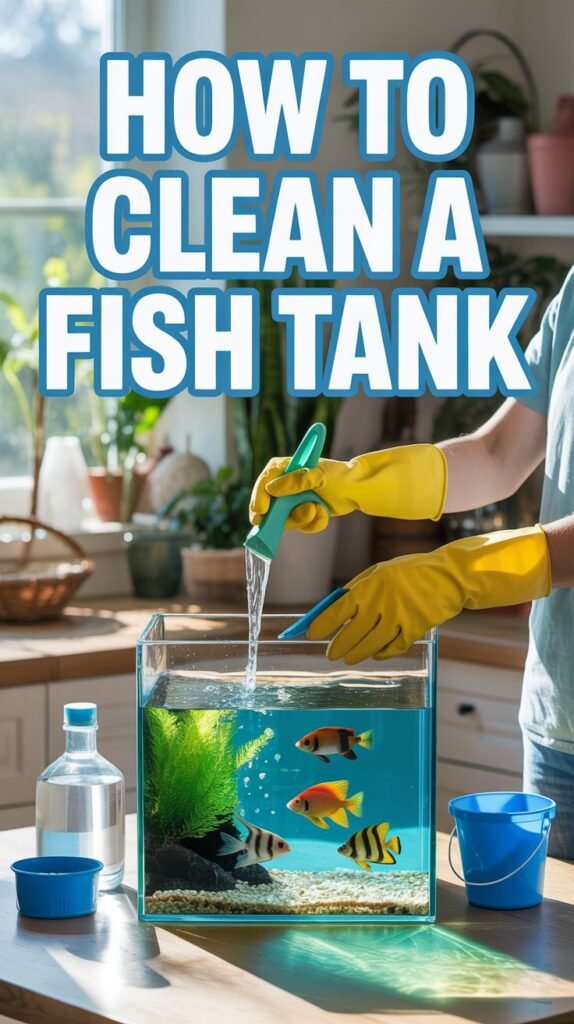 HOW TO CLEAN A FISH TANK