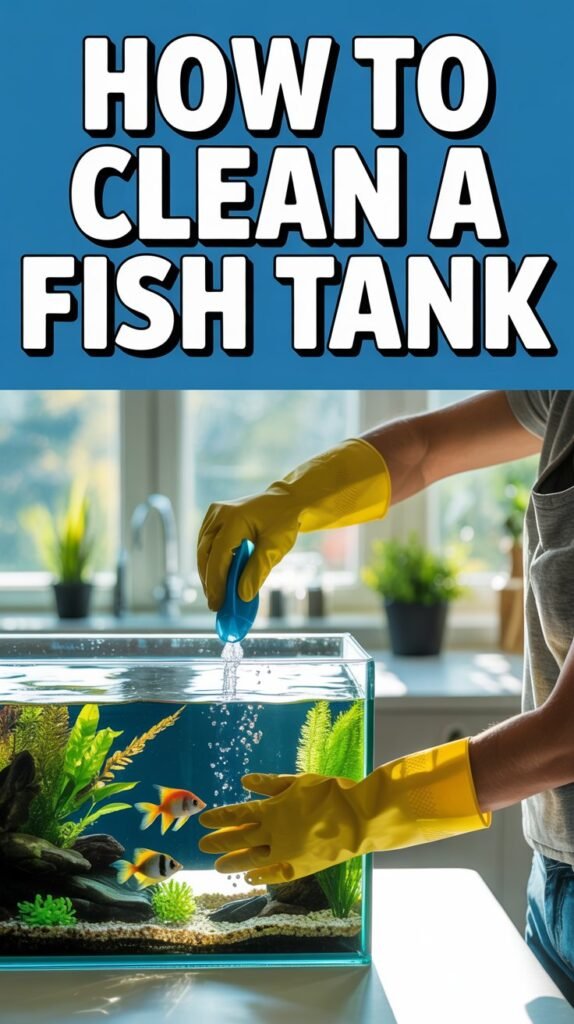 HOW TO CLEAN A FISH TANK