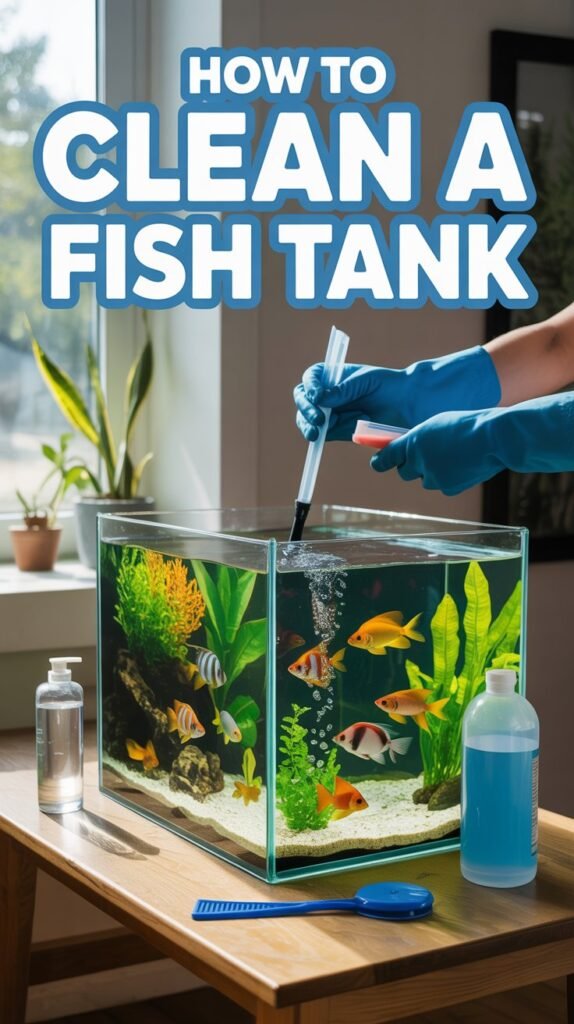 HOW TO
CLEAN A
FISH TANK